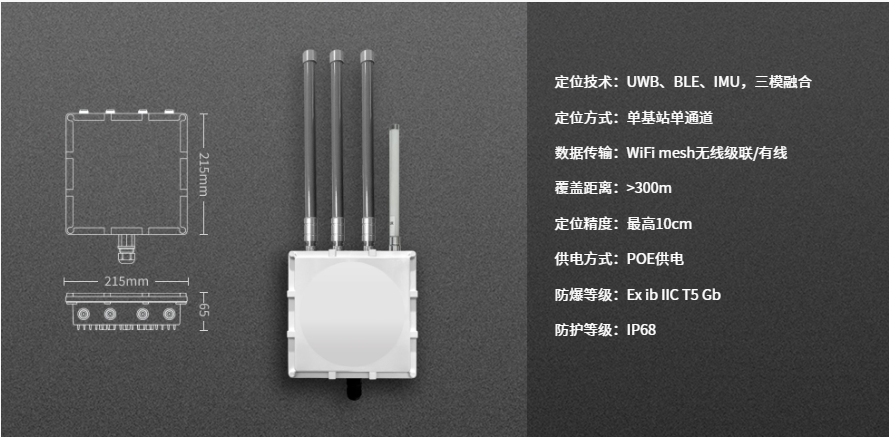 215mm

215mm

65

定位技术：UWB、BLE、IMU，三模融合

定位方式：单基站单通道

数据传输：WiFi mesh无线级联/有线

覆盖距离：>300m

定位精度：最高10cm

供电方式：POE供电

防爆等级：Ex ib IIC T5 Gb

防护等级：IP68